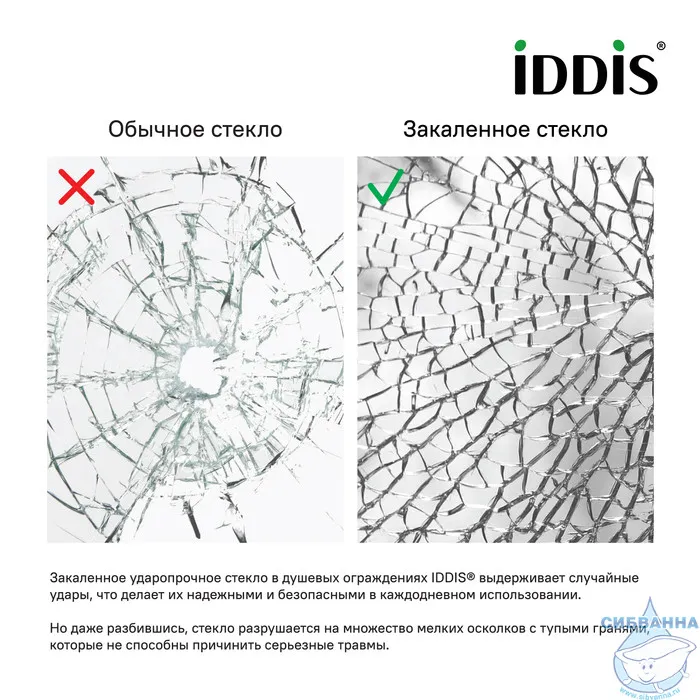 iDDiS®

Обычное стекло

Закаленное стекло

Закаленное ударопрочное стекло в душевых ограждениях IDDIS® выдерживает случайные удары, что делает их надежными и безопасными в каждодневном использовании.

Но даже разбившись, стекло разрушается на множество мелких осколков с тупыми гранями, которые не способны причинить серьезные травмы.

СИБВАННА
www.sibvanna.ru