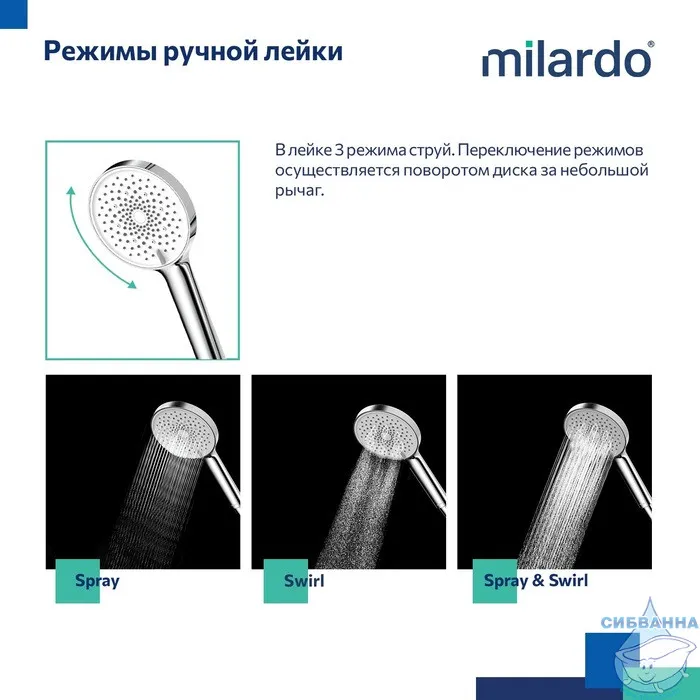 Режимы ручной лейки

milardo®

В лейке 3 режима струй. Переключение режимов осуществляется поворотом диска за небольшой рычаг.

Spray

Swirl

Spray & Swirl

СИБВАННА