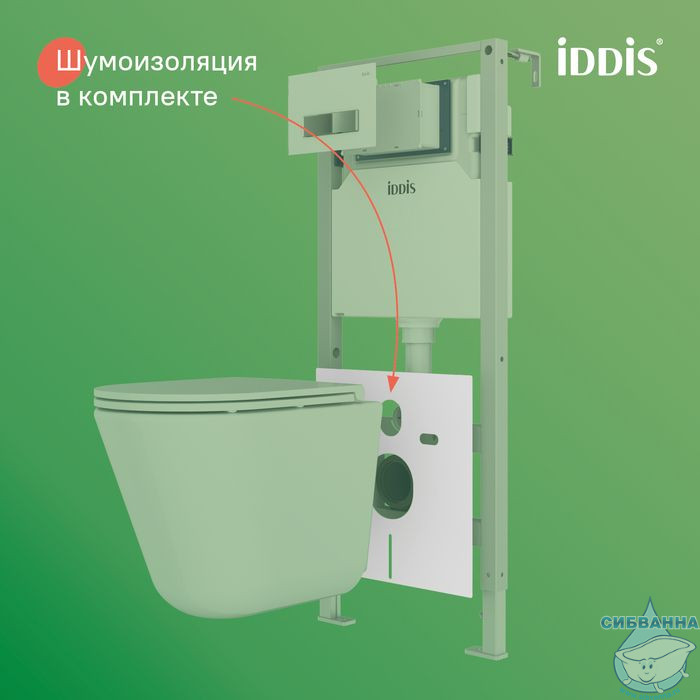 Шумоизоляция в комплекте

iDDiS®

iDDiS

СИБВАННА