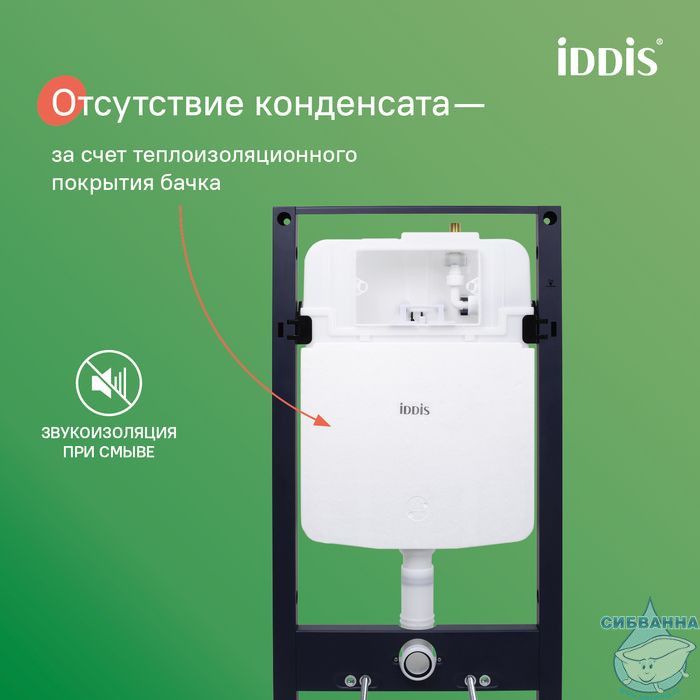 iDDiS®

Отсутствие конденсата—

за счет теплоизоляционного покрытия бачка

ЗВУКОИЗОЛЯЦИЯ ПРИ СМЫВЕ

iDDiS

СИБВАННА