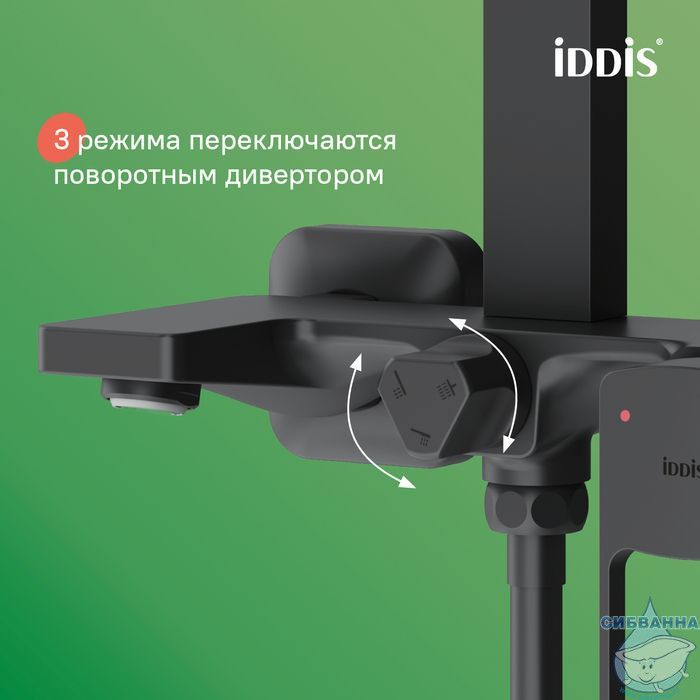 iDDiS®

3 режима переключаются поворотным дивертором

iDDiS

СИБВАННА