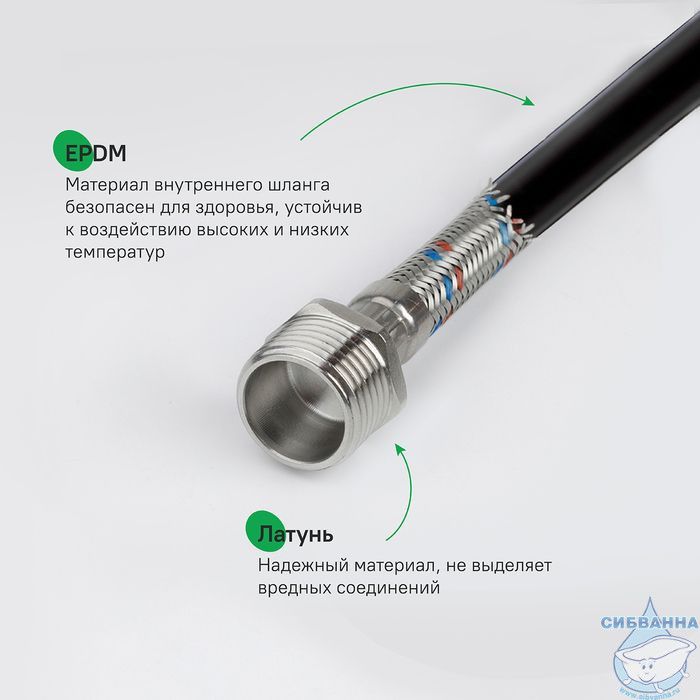 EPDM
Материал внутреннего шланга безопасен для здоровья, устойчив к воздействию высоких и низких температур

Латунь
Надежный материал, не выделяет вредных соединений

СИБВАННА
www.sibvanna.ru