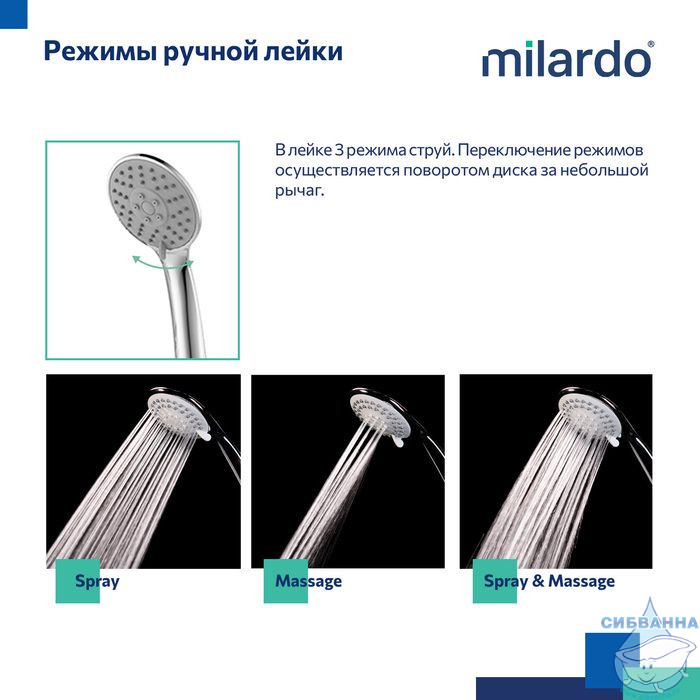 Режимы ручной лейки

milardo®

В лейке 3 режима струй. Переключение режимов осуществляется поворотом диска за небольшой рычаг.

Spray

Massage

Spray & Massage

СИБВАННА