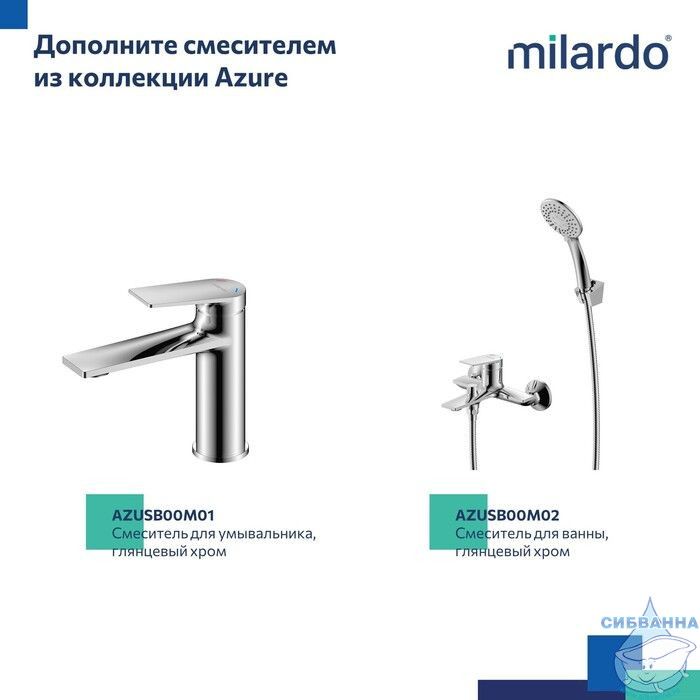 Дополните смесителем из коллекции Azure

milardo®

AZUSB00M01
Смеситель для умывальника, глянцевый хром

AZUSB00M02
Смеситель для ванны, глянцевый хром

СИБВАННА