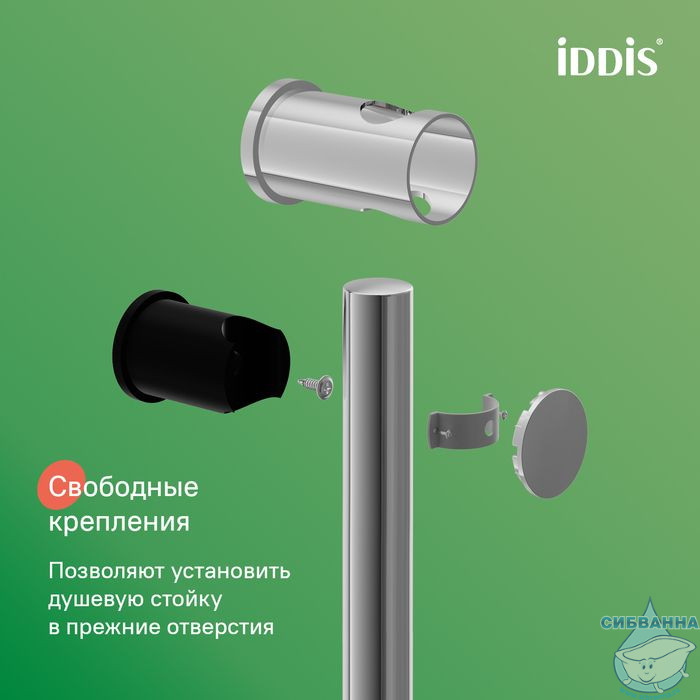 iDDiS®

Свободные крепления

Позволяют установить душевую стойку в прежние отверстия

СИБВАННА