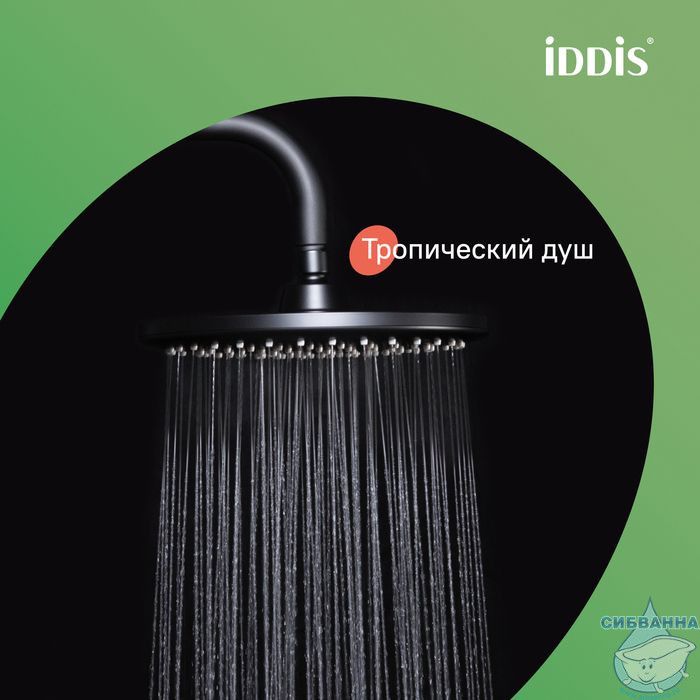 iDDiS®

Тропический душ

СИБВАННА