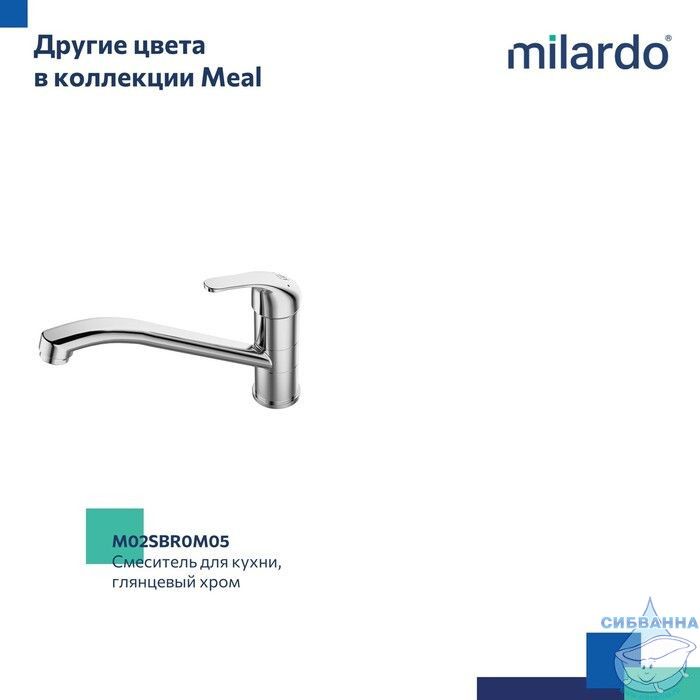 Другие цвета в коллекции Meal

milardo®

M02SBR0M05
Смеситель для кухни, глянцевый хром

СИБВАННА