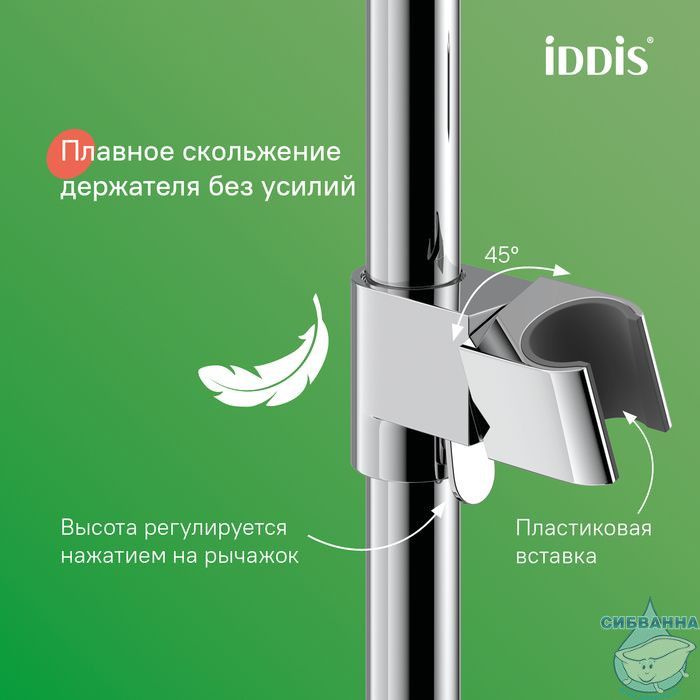 iDDiS®

Плавное скольжение держателя без усилий

45°

Высота регулируется нажатием на рычажок

Пластиковая вставка

СИБВАННА