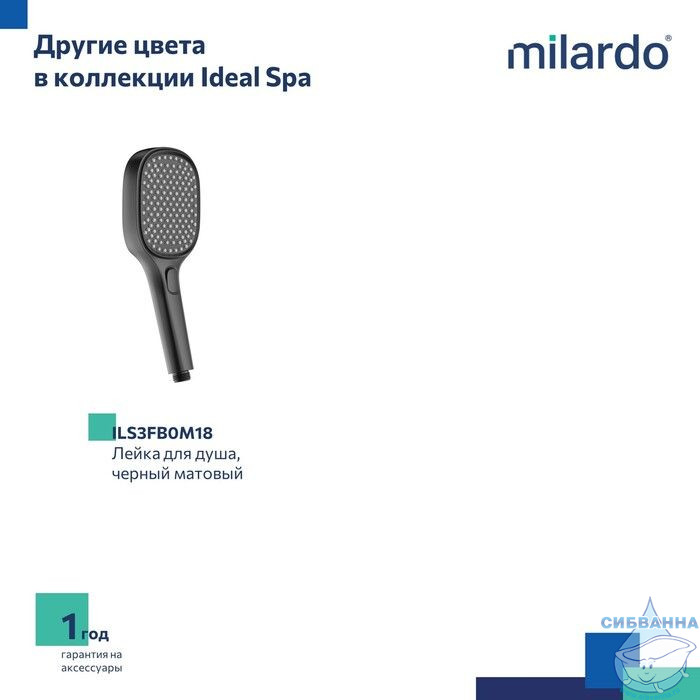 Другие цвета
в коллекции Ideal Spa

milardo®

ILS3FB0M18
Лейка для душа,
черный матовый

1 год
гарантия на
аксессуары

СИБВАННА