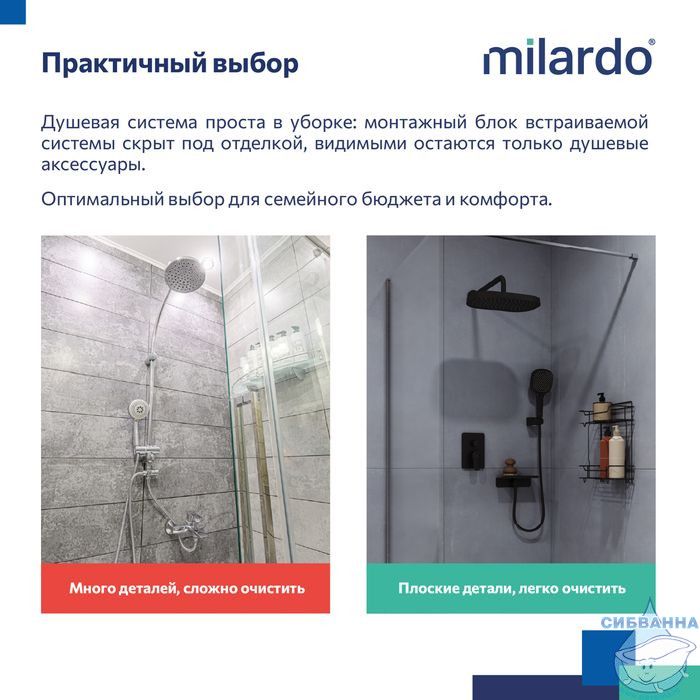 Практичный выбор

milardo®

Душевая система проста в уборке: монтажный блок встраиваемой системы скрыт под отделкой, видимыми остаются только душевые аксессуары.

Оптимальный выбор для семейного бюджета и комфорта.

Много деталей, сложно очистить

Плоские детали, легко очистить

СИБВАННА