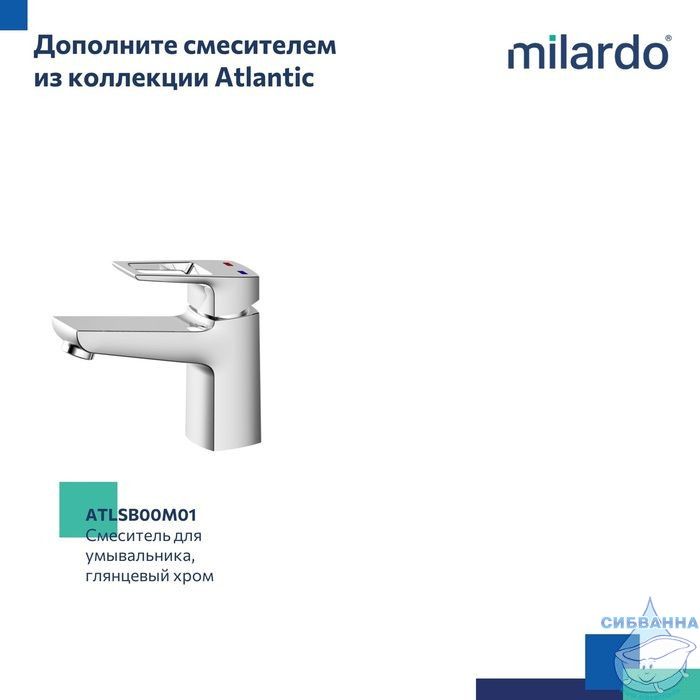 Дополните смесителем из коллекции Atlantic

milardo®

ATLSB00M01
Смеситель для умывальника, глянцевый хром

СИБВАННА