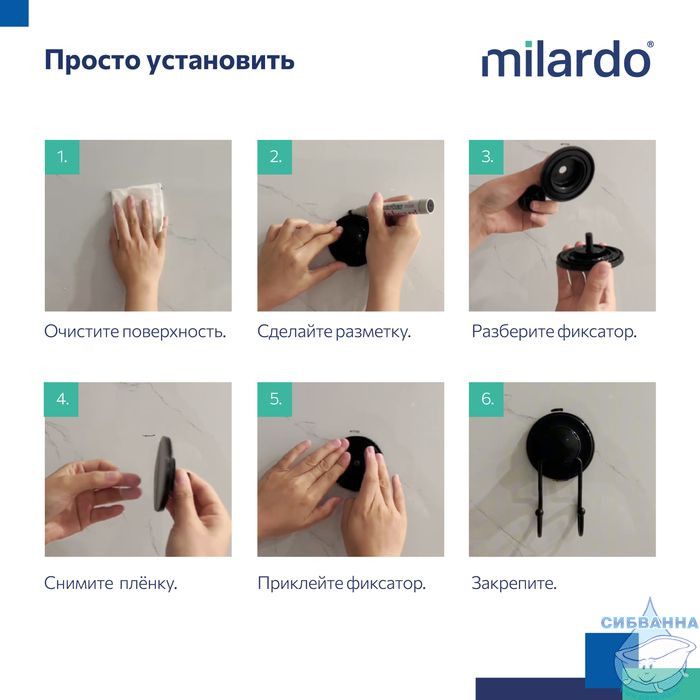 Просто установить

milardo®

1.

Очистите поверхность.

2.

Сделайте разметку.

3.

Разберите фиксатор.

4.

Снимите плёнку.

5.

Приклейте фиксатор.

6.

Закрепите.

СИБВАННА