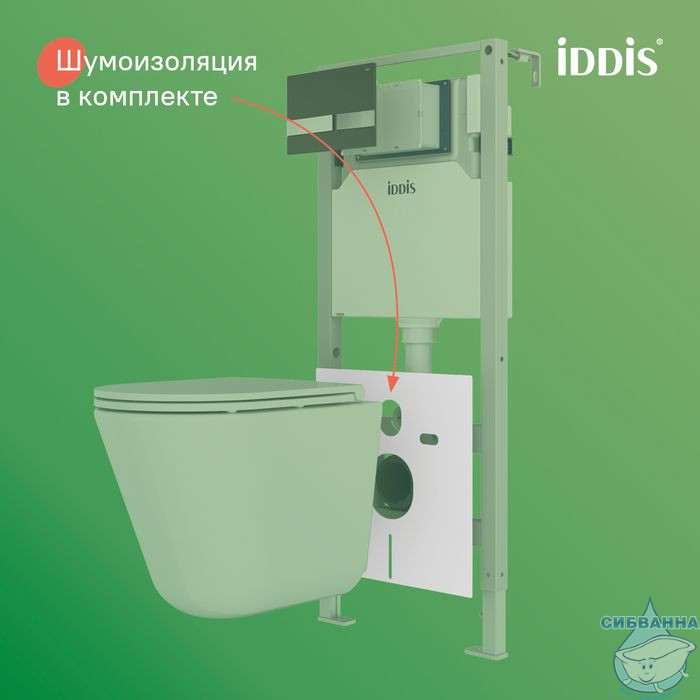 Шумоизоляция в комплекте

iDDiS®

iDDiS

СИБВАННА