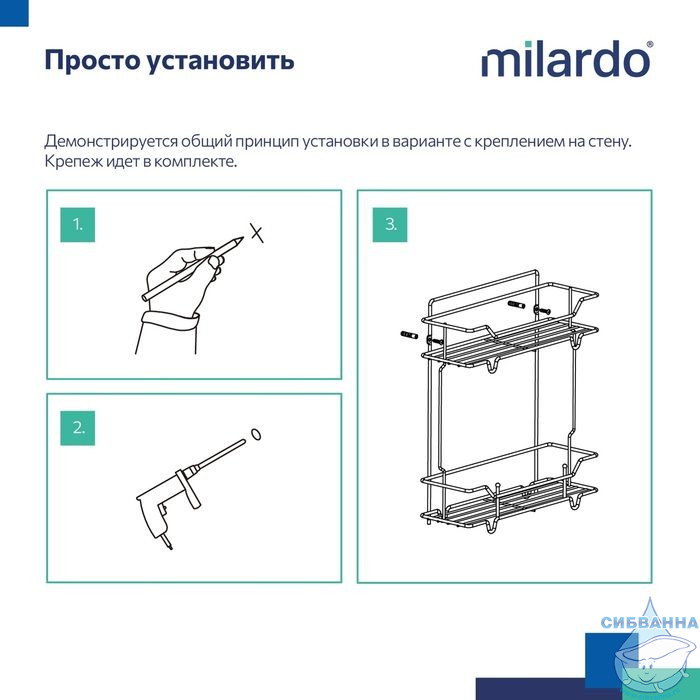 Просто установить

milardo®

Демонстрируется общий принцип установки в варианте с креплением на стену. Крепеж идет в комплекте.

1.

2.

3.

СИБВАННА