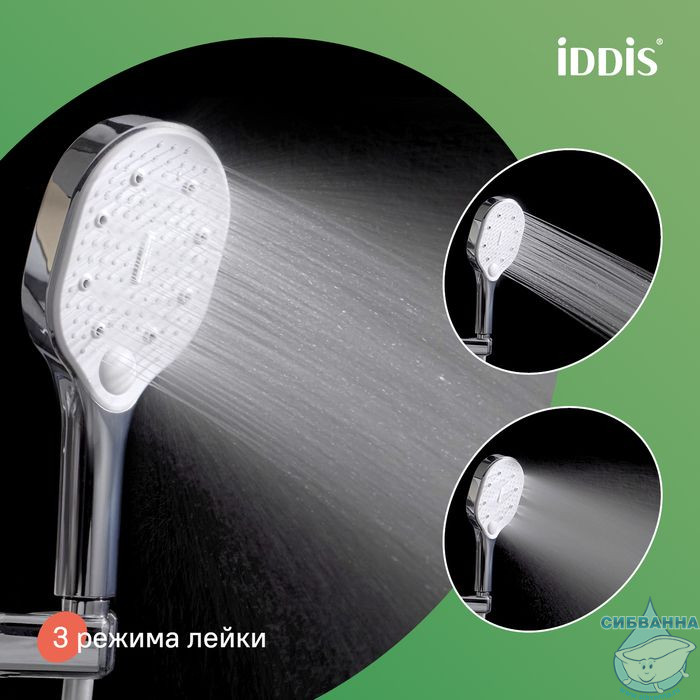 iDDiS®

3 режима лейки

СИБВАННА