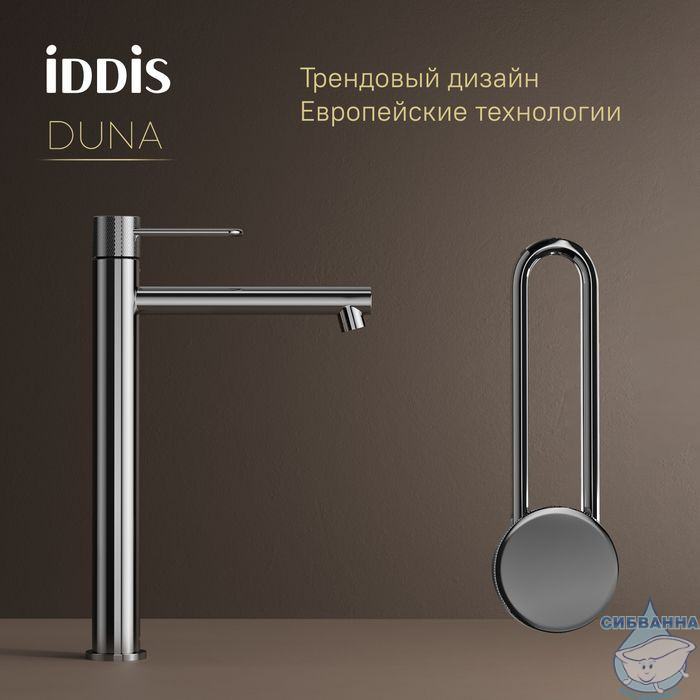 iDDiS
DUNA

Трендовый дизайн
Европейские технологии

СИБВАННА