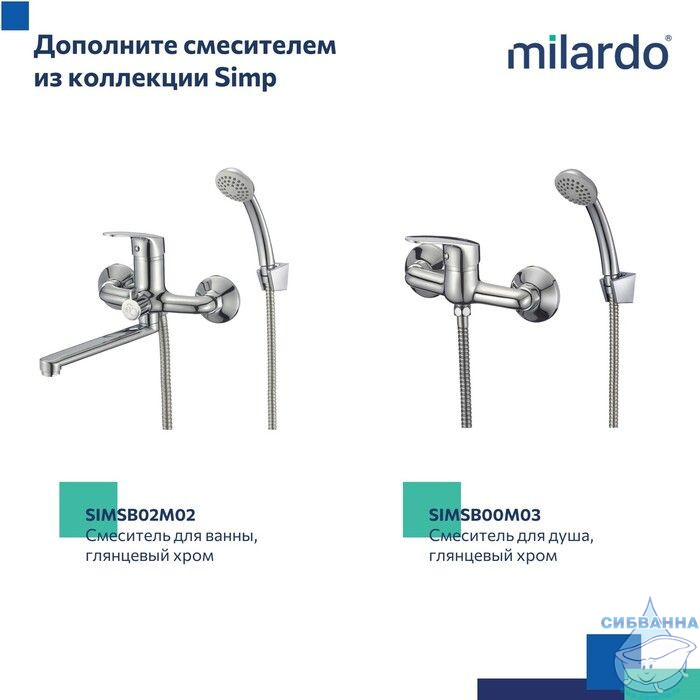 Дополните смесителем из коллекции Simp

milardo

SIMSB02M02
Смеситель для ванны, глянцевый хром

SIMSB00M03
Смеситель для душа, глянцевый хром

СИБВАННА