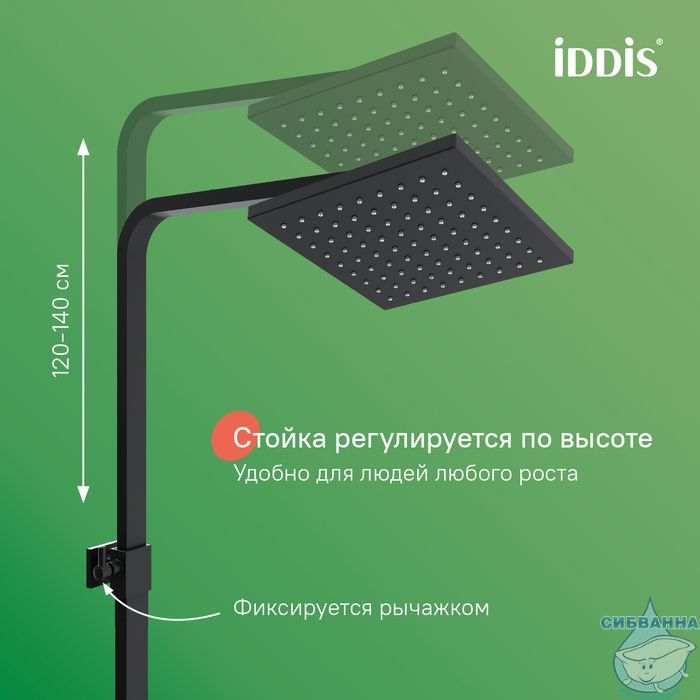 iDDiS®

120–140 см

Стойка регулируется по высоте
Удобно для людей любого роста

Фиксируется рычажком

СИБВАННА