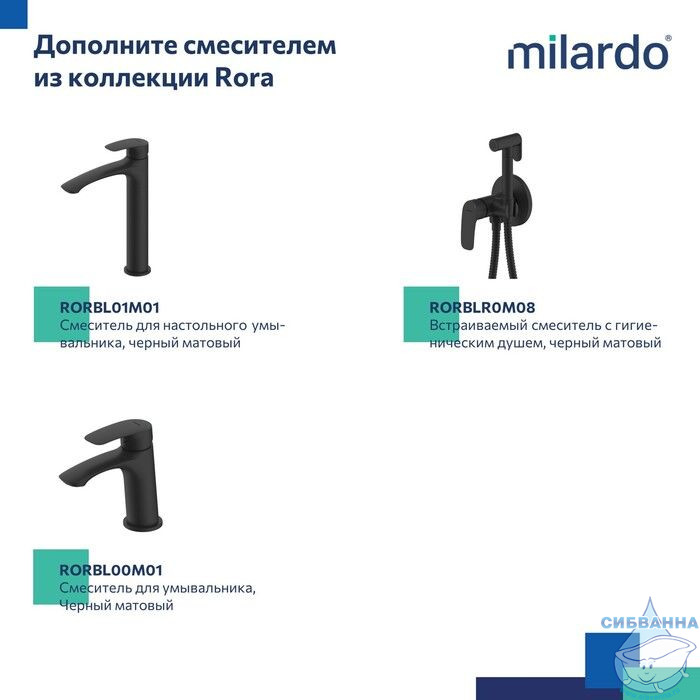 Дополните смесителем из коллекции Rora

milardo®

RORBL01M01
Смеситель для настольного умывальника, черный матовый

RORBLR0M08
Встраиваемый смеситель с гигиеническим душем, черный матовый

RORBL00M01
Смеситель для умывальника, Черный матовый

СИБВАННА