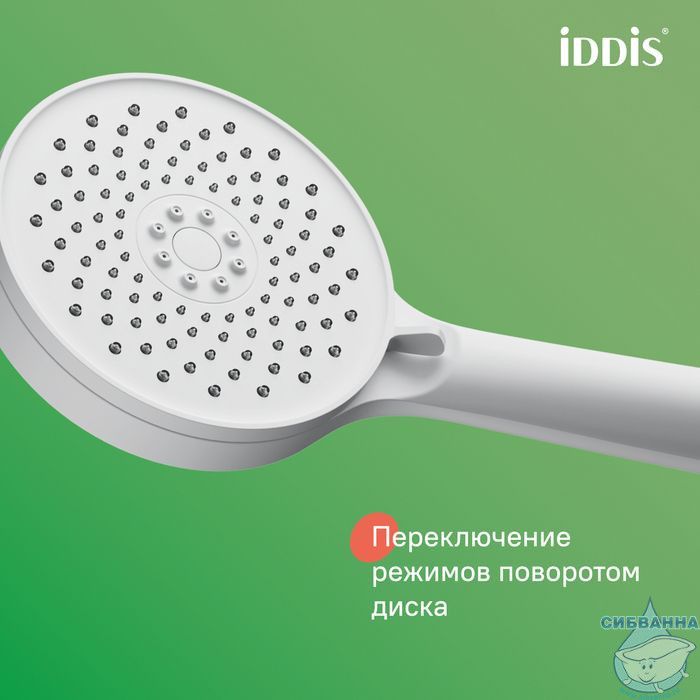 iDDiS®

Переключение режимов поворотом диска

СИБВАННА