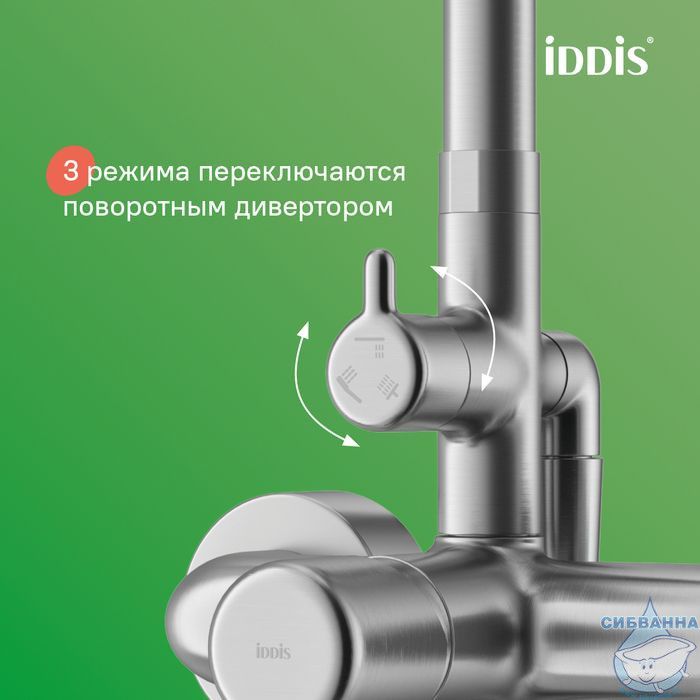 iDDiS®

3 режима переключаются поворотным дивертором

iDDiS

СИБВАННА