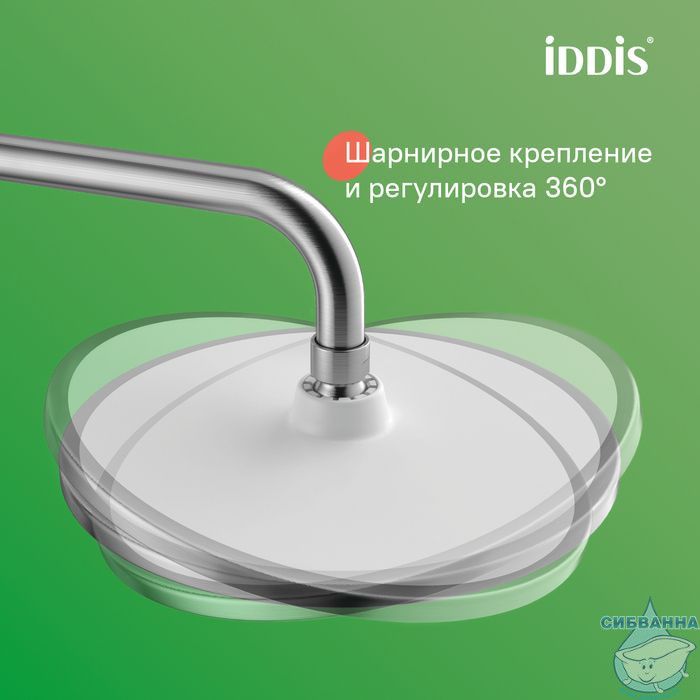 iDDiS®

Шарнирное крепление и регулировка 360°

СИБВАННА