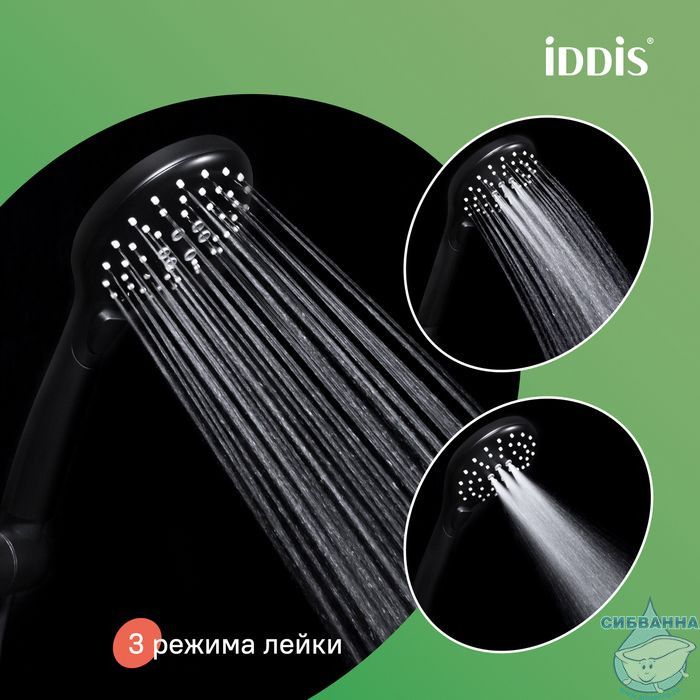 iDDiS®

3 режима лейки

СИБВАННА