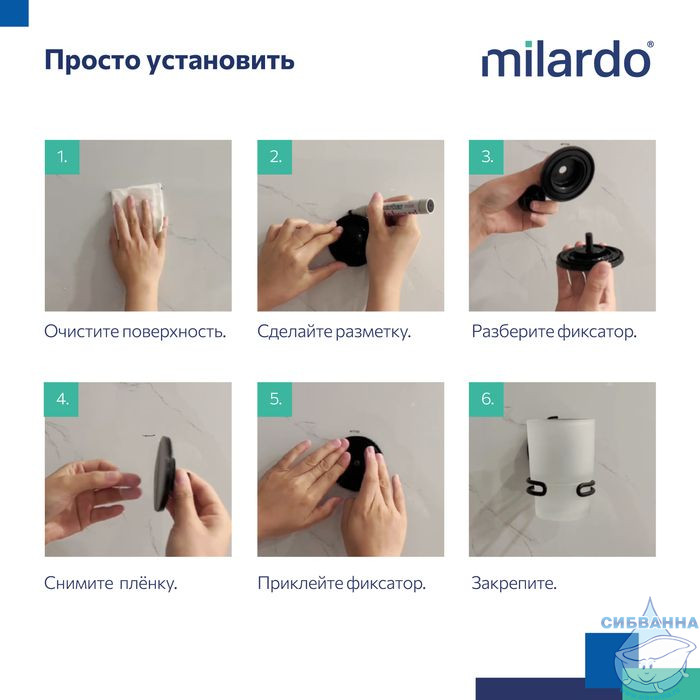 Просто установить

milardo®

1.

Очистите поверхность.

2.

Сделайте разметку.

3.

Разберите фиксатор.

4.

Снимите плёнку.

5.

Приклейте фиксатор.

6.

Закрепите.

СИБВАННА