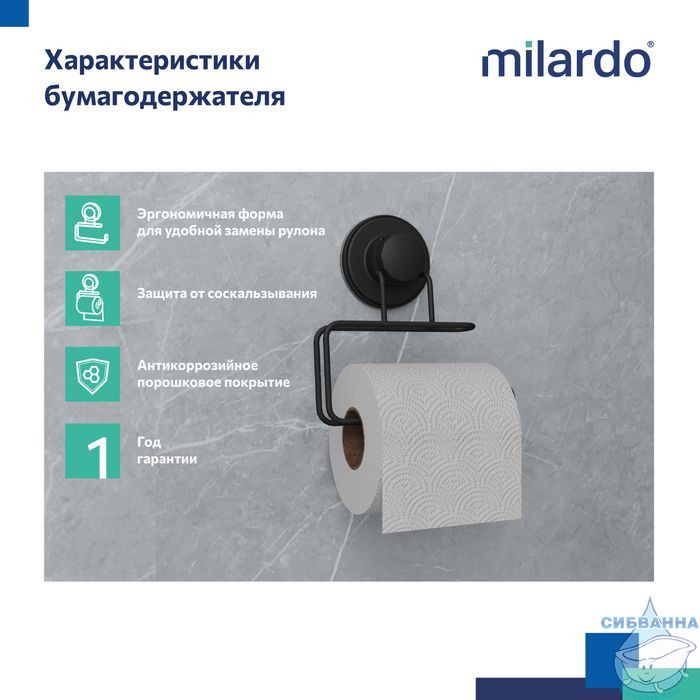 Характеристики бумагодержателя

milardo®

Эргономичная форма для удобной замены рулона

Защита от соскальзывания

Антикоррозийное порошковое покрытие

1

Год гарантии

СИБВАННА