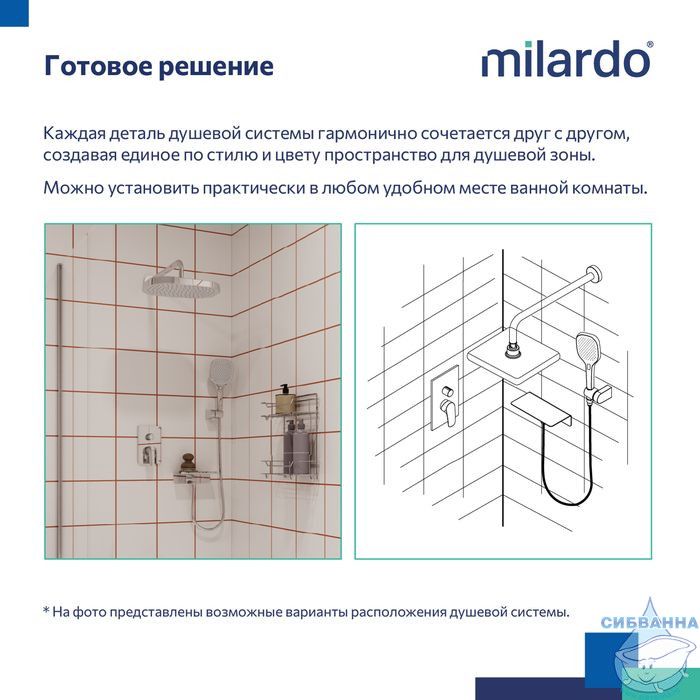 Готовое решение

milardo®

Каждая деталь душевой системы гармонично сочетается друг с другом, создавая единое по стилю и цвету пространство для душевой зоны.

Можно установить практически в любом удобном месте ванной комнаты.

* На фото представлены возможные варианты расположения душевой системы.

СИБВАННА