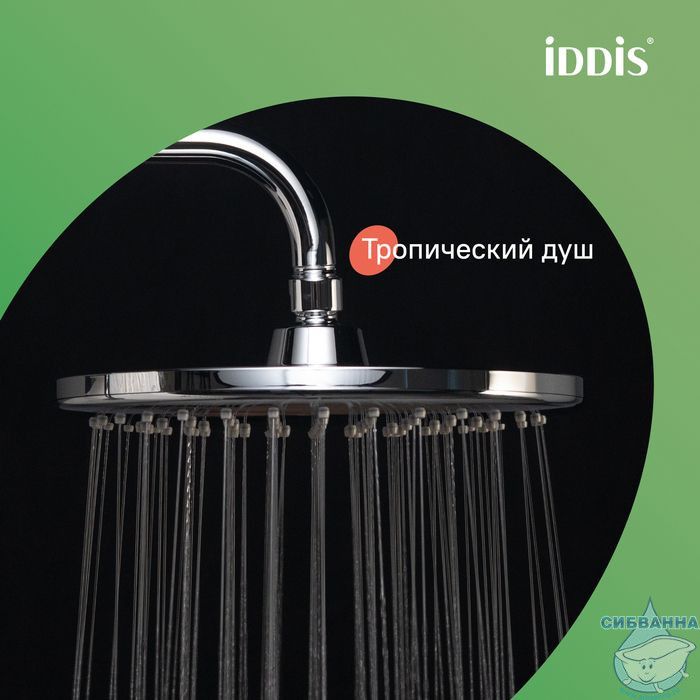 iDDiS®

Тропический душ

СИБВАННА