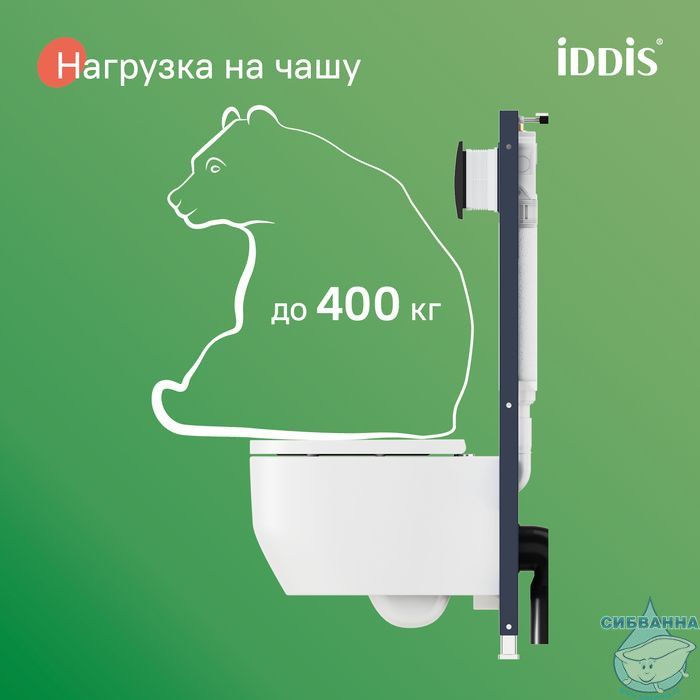 Нагрузка на чашу

iDDiS®

до 400 кг

СИБВАННА