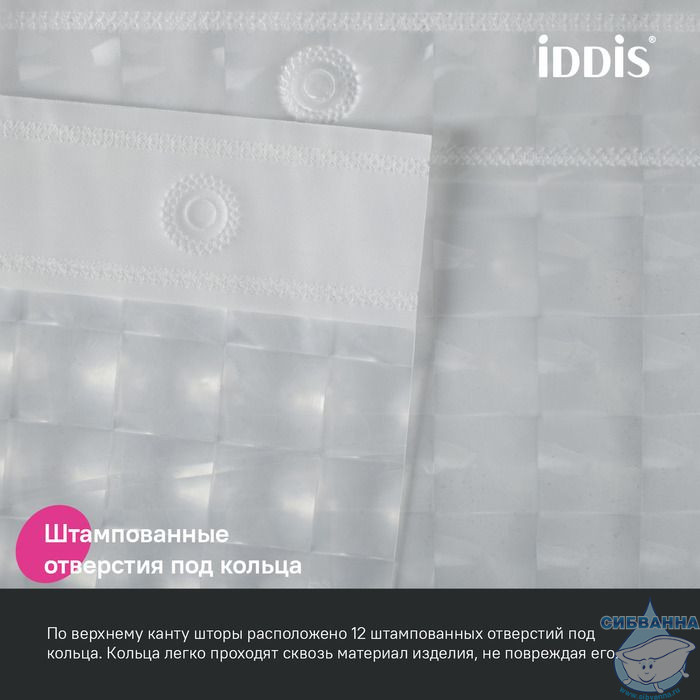 iDDiS®

Штампованные отверстия под кольца

По верхнему канту шторы расположено 12 штампованных отверстий под кольца. Кольца легко проходят сквозь материал изделия, не повреждая его.

СИБВАННА
www.sibvanna.ru