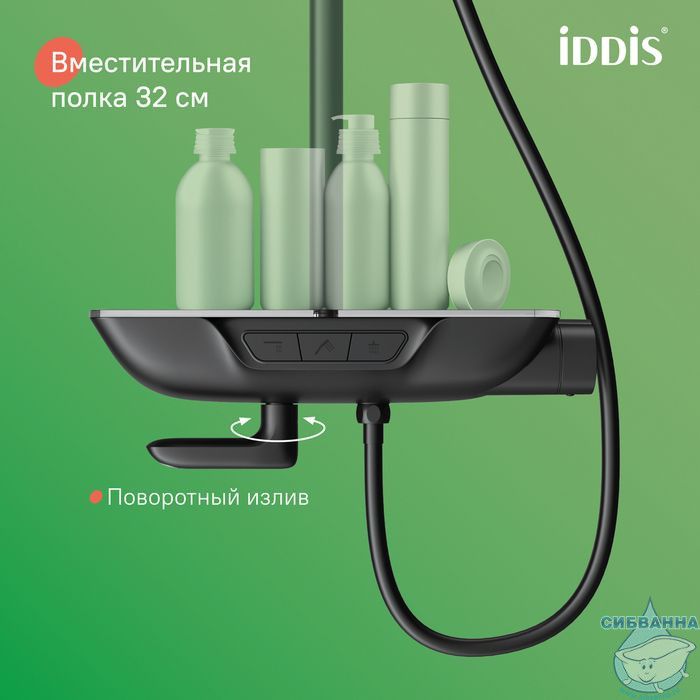 Вместительная полка 32 см

iDDiS®

Поворотный излив

СИБВАННА