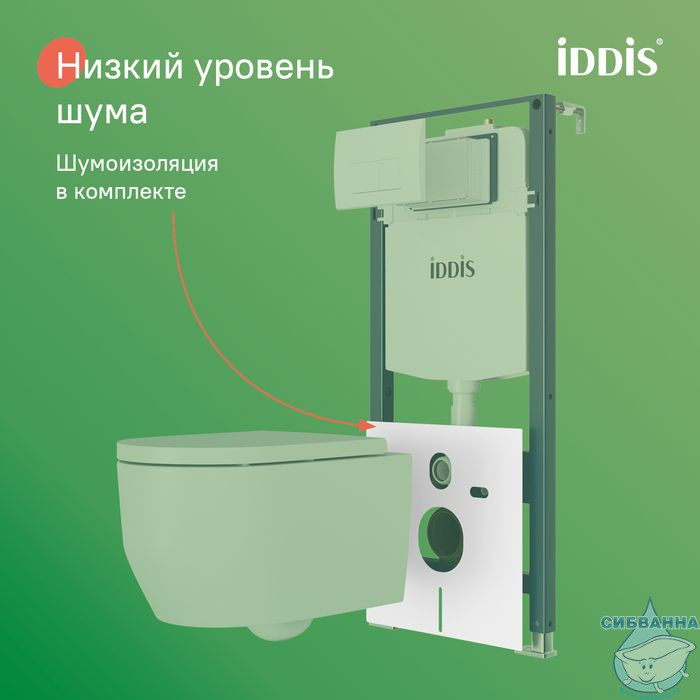 Низкий уровень шума

Шумоизоляция в комплекте

iDDiS®

iDDiS

СИБВАННА