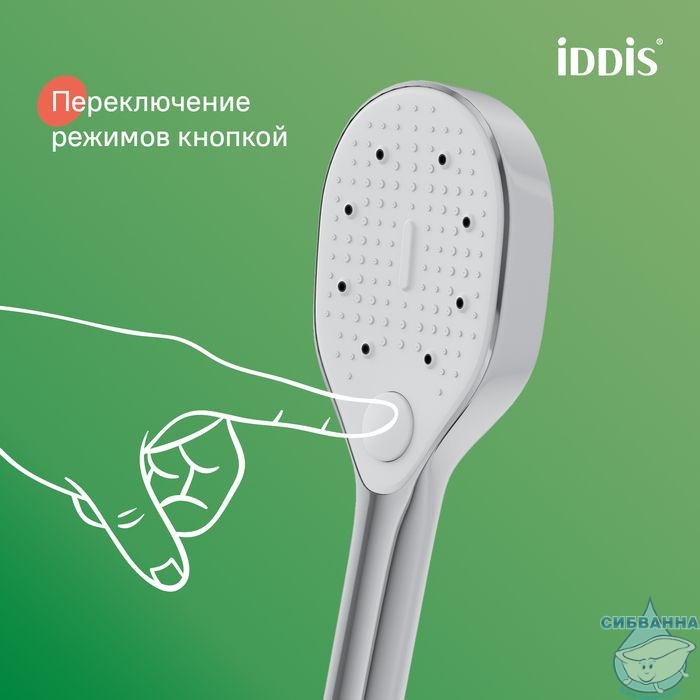 iDDiS®

Переключение режимов кнопкой

СИБВАННА