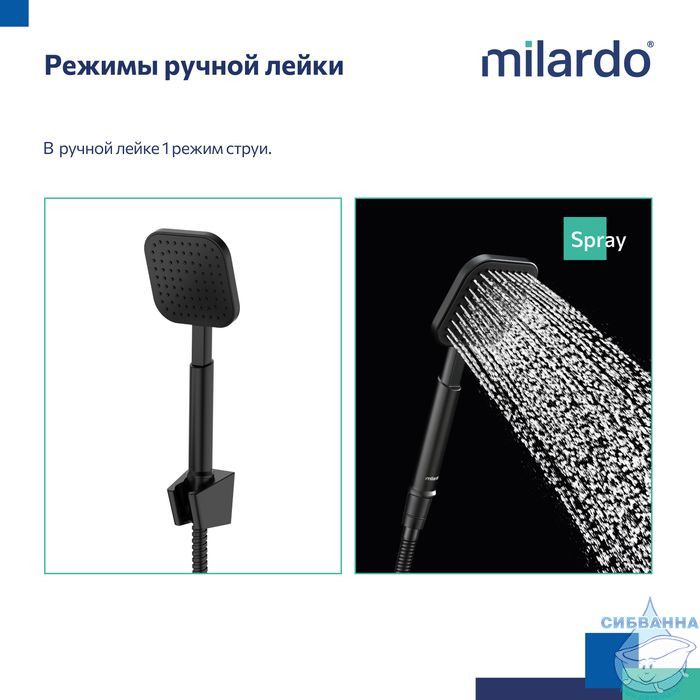 Режимы ручной лейки

milardo®

В ручной лейке 1 режим струи.

Spray

milardo

СИБВАННА