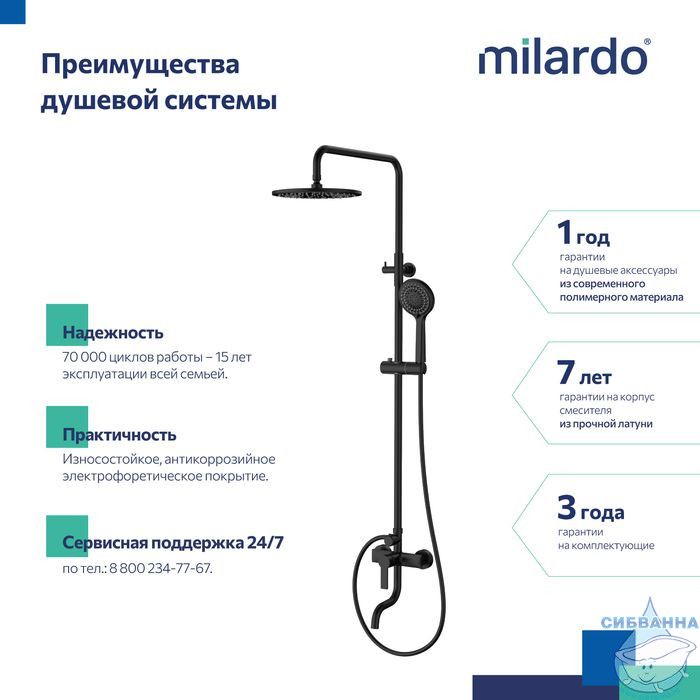 Преимущества душевой системы

milardo®

Надежность
70 000 циклов работы – 15 лет эксплуатации всей семьей.

Практичность
Износостойкое, антикоррозийное электрофоретическое покрытие.

Сервисная поддержка 24/7
по тел.: 8 800 234-77-67.

1 год
гарантии на душевые аксессуары из современного полимерного материала

7 лет
гарантии на корпус смесителя из прочной латуни

3 года
гарантии на комплектующие

СИБВАННА