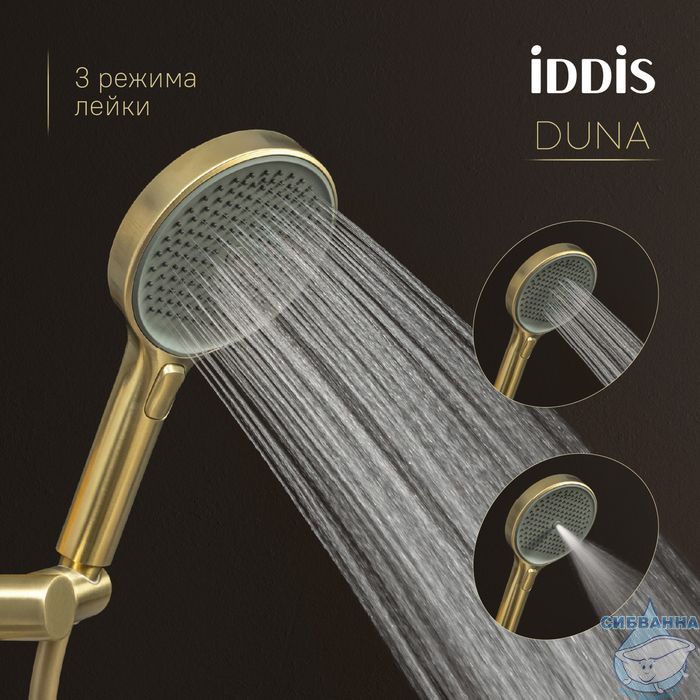 3 режима лейки

iDDiS

DUNA

СИБВАННА