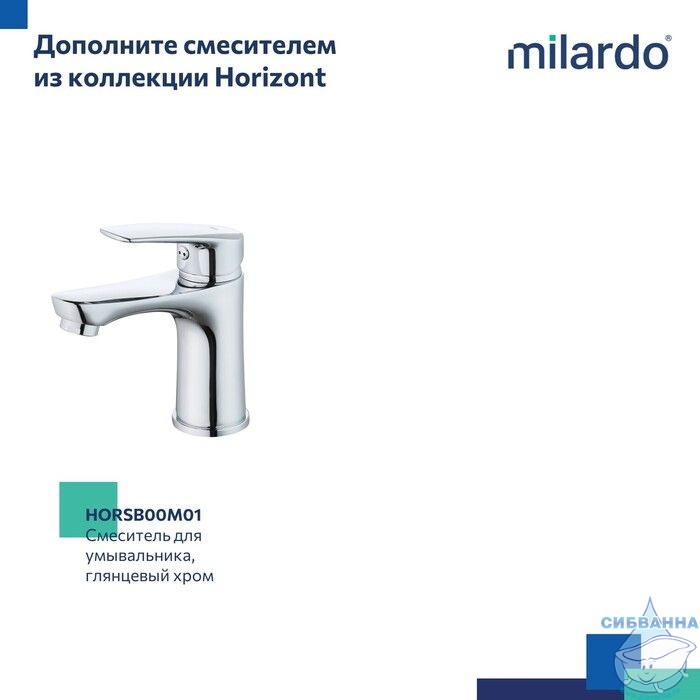 Дополните смесителем из коллекции Horizont

milardo®

HORSB00M01
Смеситель для умывальника, глянцевый хром

СИБВАННА