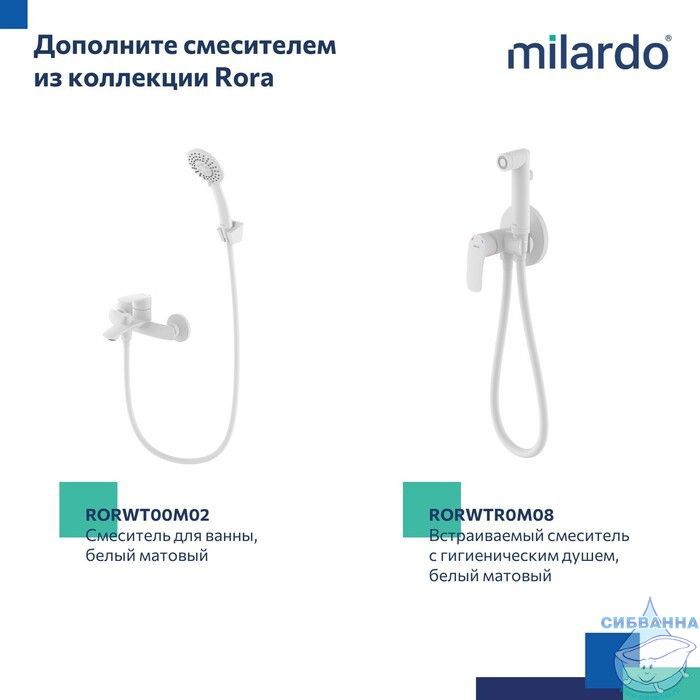 Дополните смесителем из коллекции Rora

milardo®

RORWT00M02
Смеситель для ванны, белый матовый

RORWTR0M08
Встраиваемый смеситель с гигиеническим душем, белый матовый

СИБВАННА