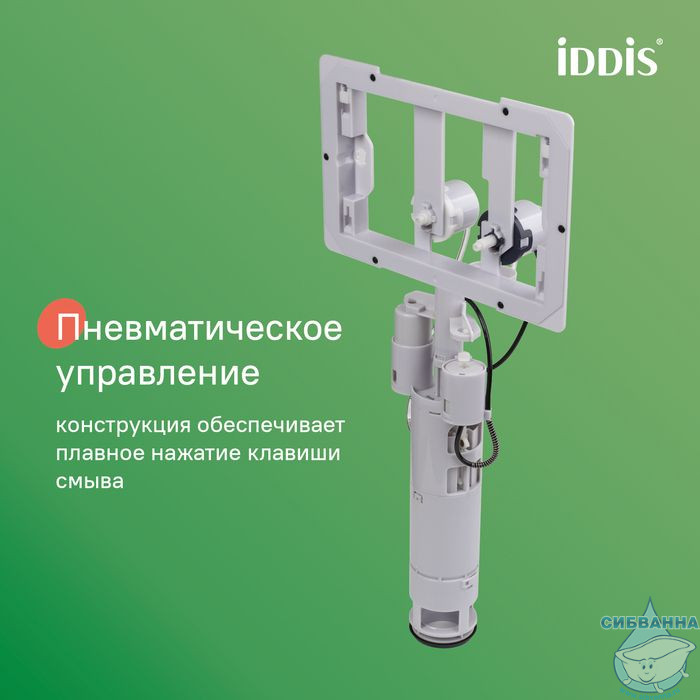 iDDiS®

Пневматическое управление

конструкция обеспечивает плавное нажатие клавиши смыва

СИБВАННА