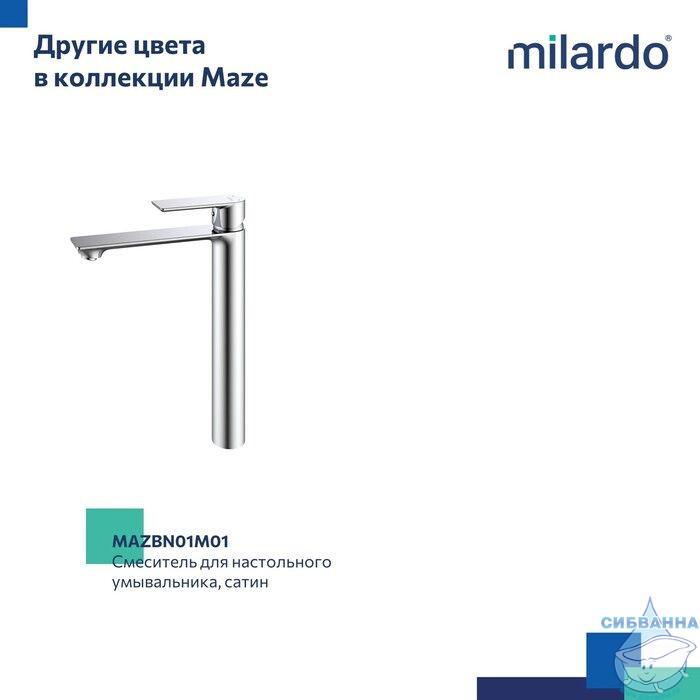 Другие цвета в коллекции Maze

milardo®

MAZBN01M01
Смеситель для настольного умывальника, сатин

СИБВАННА