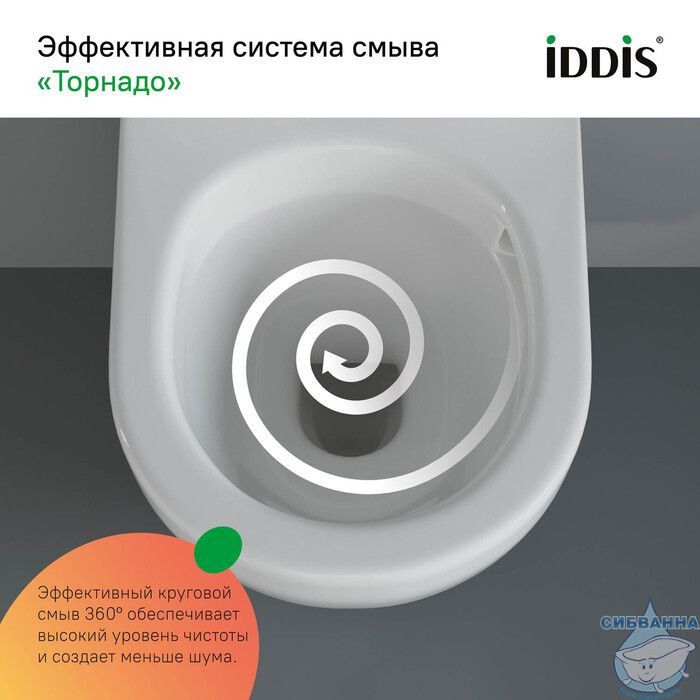 Эффективная система смыва «Торнадо»

iDDiS®

Эффективный круговой смыв 360° обеспечивает высокий уровень чистоты и создает меньше шума.

СИБВАННА