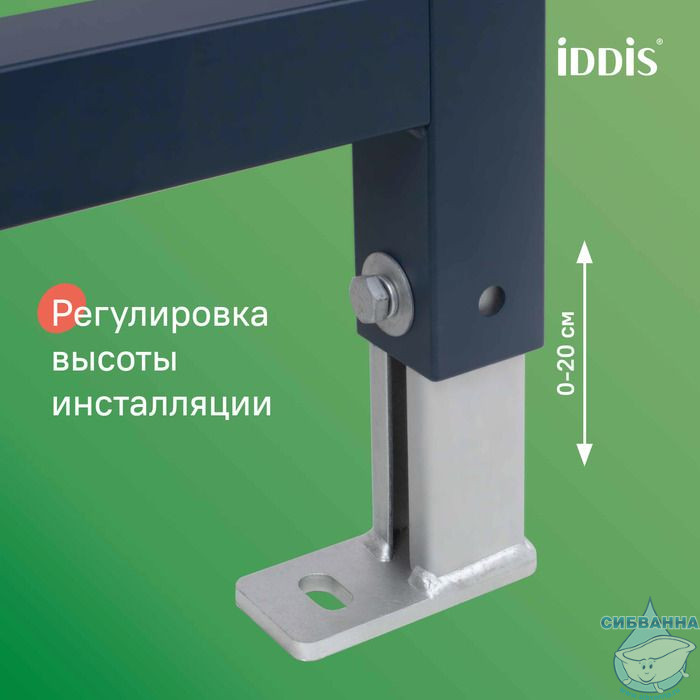 iDDiS®

Регулировка высоты инсталляции

0–20 см

СИБВАННА