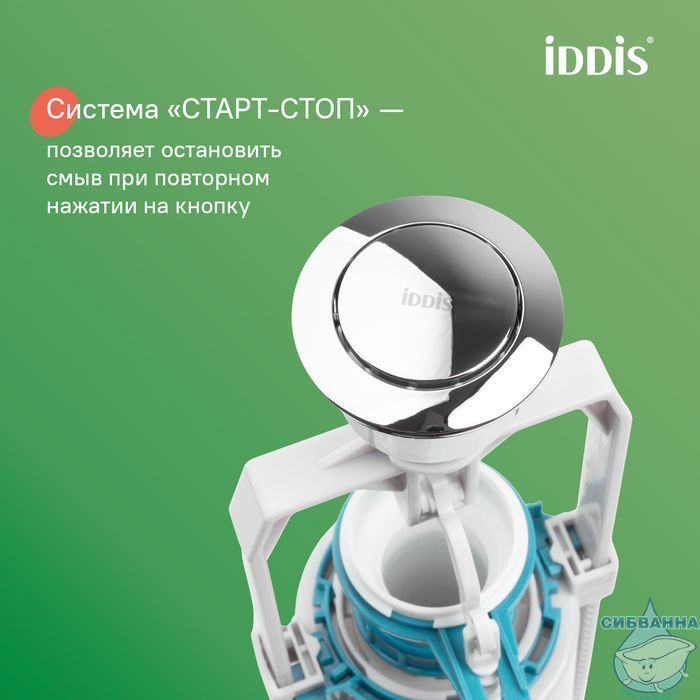 iDDiS®

Система «СТАРТ-СТОП» —

позволяет остановить смыв при повторном нажатии на кнопку

iDDiS

СИБВАННА