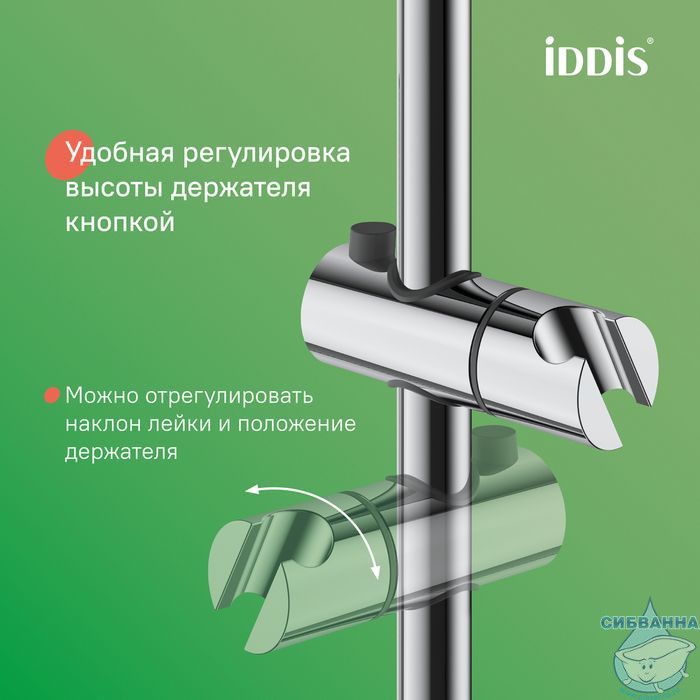 iDDiS®

Удобная регулировка высоты держателя кнопкой

Можно отрегулировать наклон лейки и положение держателя

СИБВАННА