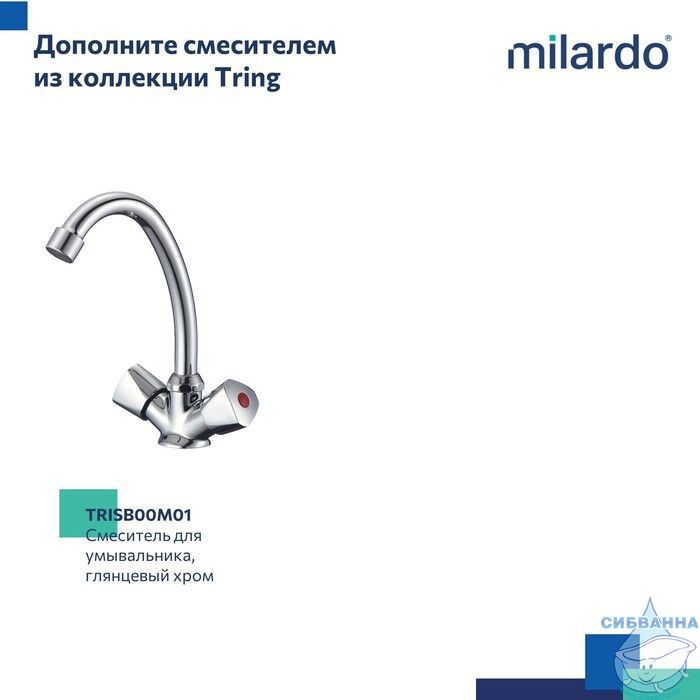 Дополните смесителем из коллекции Tring

milardo®

TRISB00M01
Смеситель для умывальника, глянцевый хром

СИБВАННА