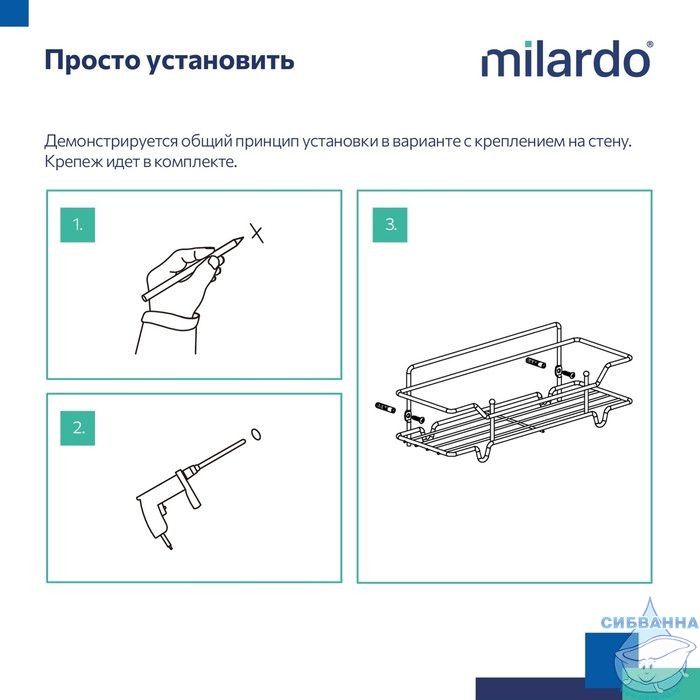 Просто установить

milardo®

Демонстрируется общий принцип установки в варианте с креплением на стену. Крепеж идет в комплекте.

1.

2.

3.

СИБВАННА