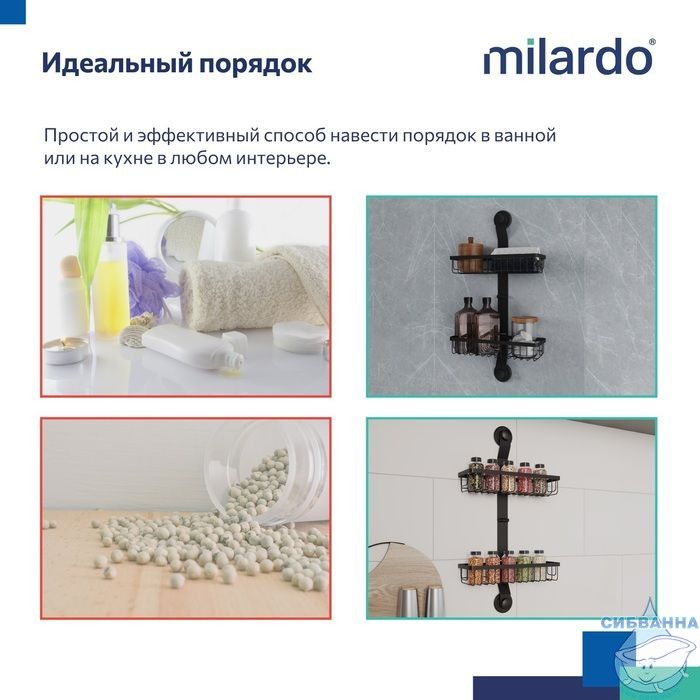 Идеальный порядок

milardo®

Простой и эффективный способ навести порядок в ванной или на кухне в любом интерьере.

СИБВАННА